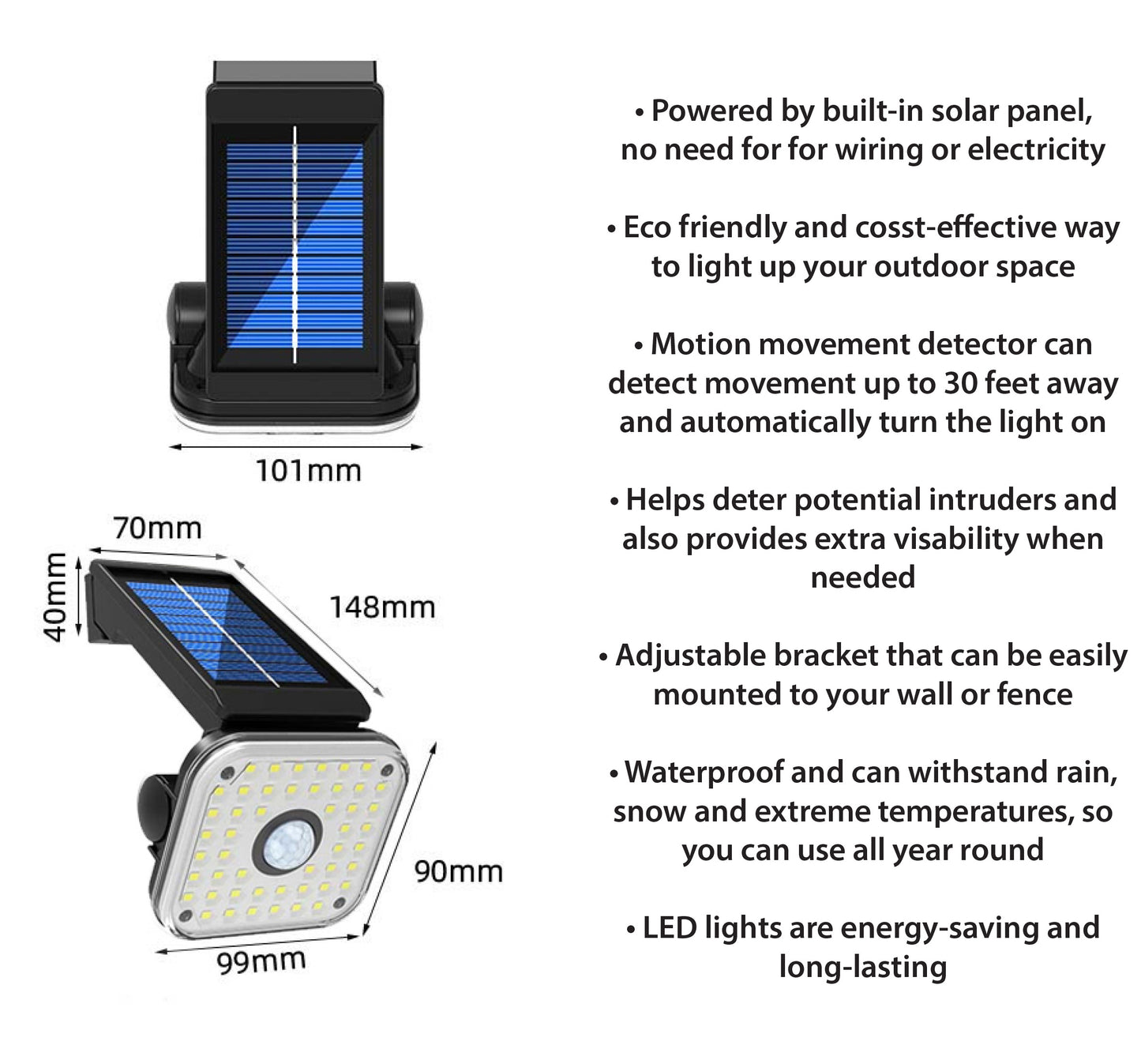 101mm

70mm

40mm

148mm

90mm

99mm

• Powered by built-in solar panel, no need for for wiring or electricity

• Eco friendly and cosst-effective way to light up your outdoor space

• Motion movement detector can detect movement up to 30 feet away and automatically turn the light on

• Helps deter potential intruders and also provides extra visability when needed

• Adjustable bracket that can be easily mounted to your wall or fence

• Waterproof and can withstand rain, snow and extreme temperatures, so you can use all year round

• LED lights are energy-saving and long-lasting