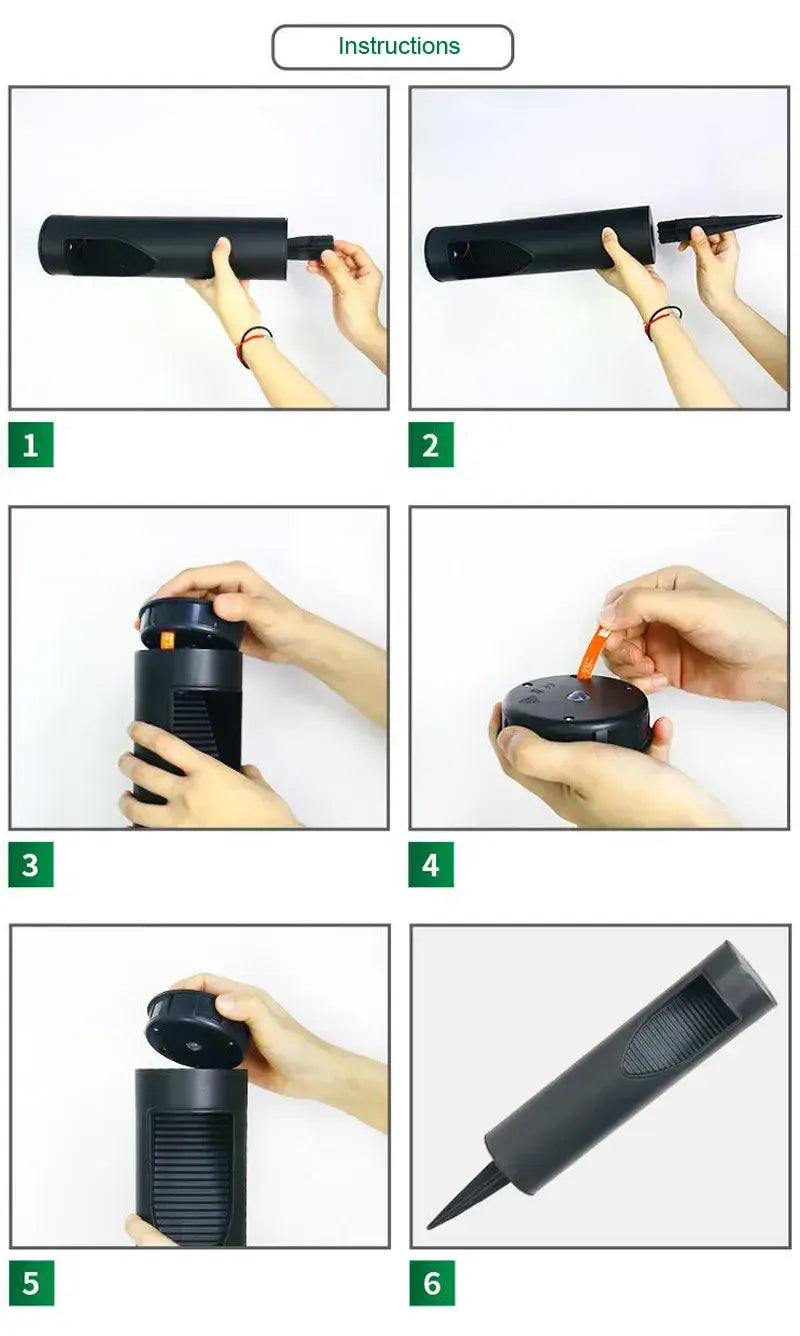 Instructions

1

2

3

4

5

6