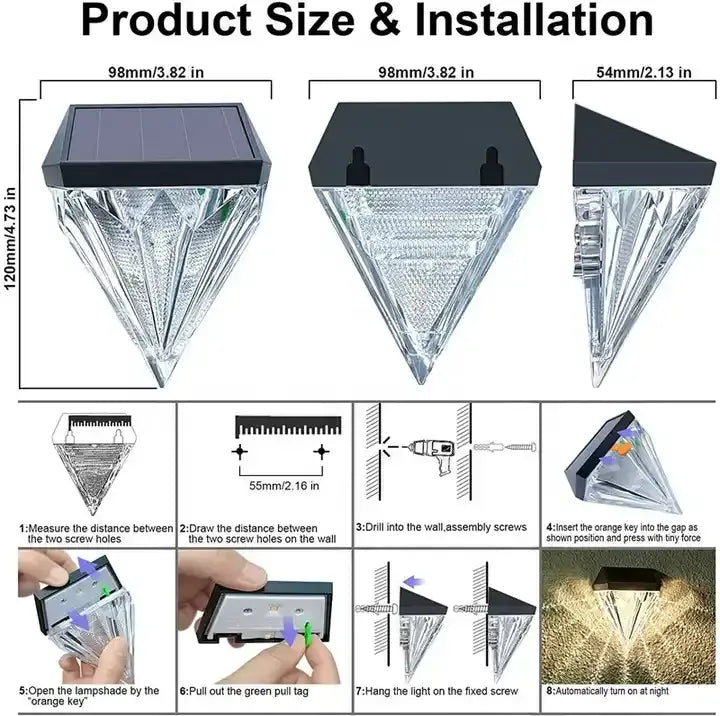 Product Size & Installation

98mm/3.82 in

98mm/3.82 in

54mm/2.13 in

120mm/4.73 in

55mm/2.16 in

1:Measure the distance between the two screw holes

2:Draw the distance between the two screw holes on the wall

3:Drill into the wall,assembly screws

4:Insert the orange key into the gap as shown position and press with tiny force

5:Open the lampshade by the "orange key"

6:Pull out the green pull tag

7:Hang the light on the fixed screw

8:Automatically turn on at night